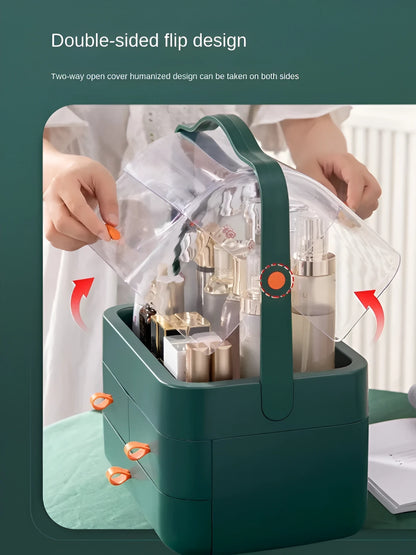 Double-sided flip design

Two-way open cover humanized design can be taken on both sides